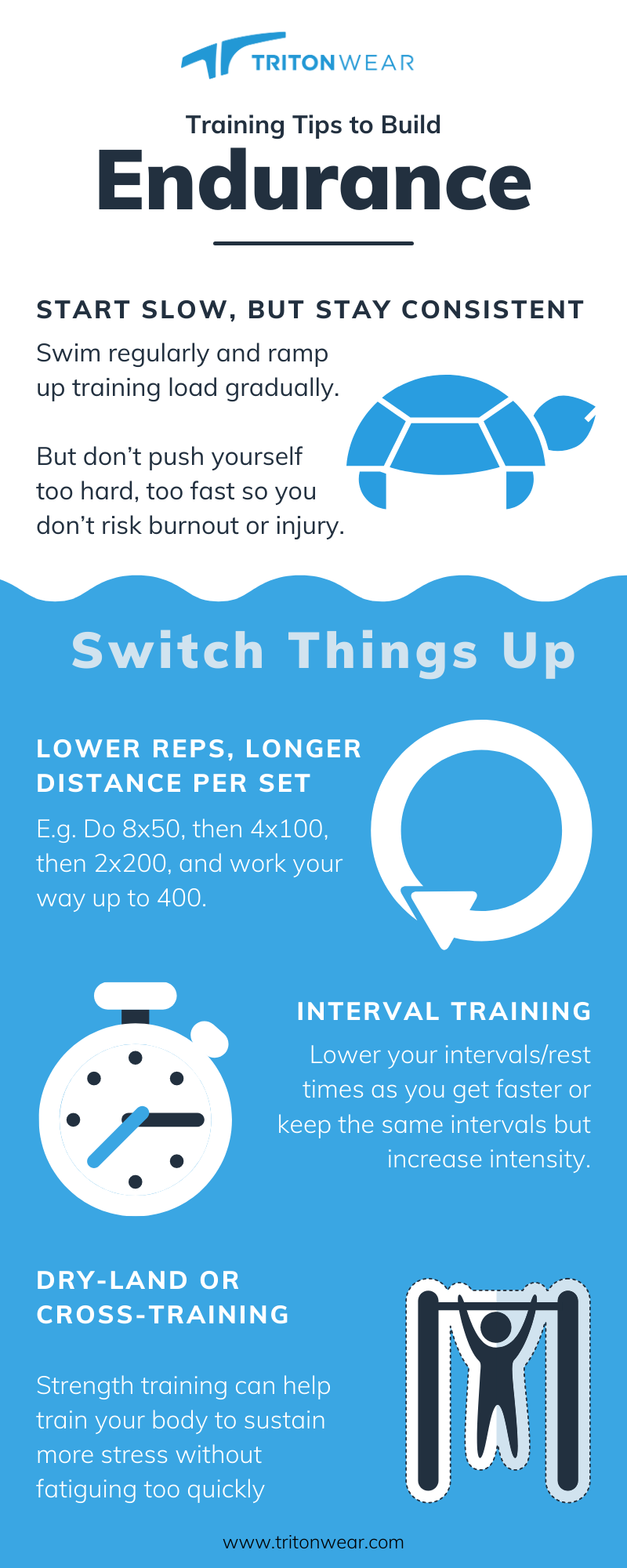 TRITONWEAR

Training Tips to Build
Endurance

START SLOW, BUT STAY CONSISTENT
Swim regularly and ramp up training load gradually.

But don't push yourself too hard, too fast so you don't risk burnout or injury.

Switch Things Up

LOWER REPS, LONGER DISTANCE PER SET
E.g. Do 8x50, then 4x100, then 2x200, and work your way up to 400.

INTERVAL TRAINING
Lower your intervals/rest times as you get faster or keep the same intervals but increase intensity.

DRY-LAND OR CROSS-TRAINING

Strength training can help train your body to sustain more stress without fatiguing too quickly

www.tritonwear.com