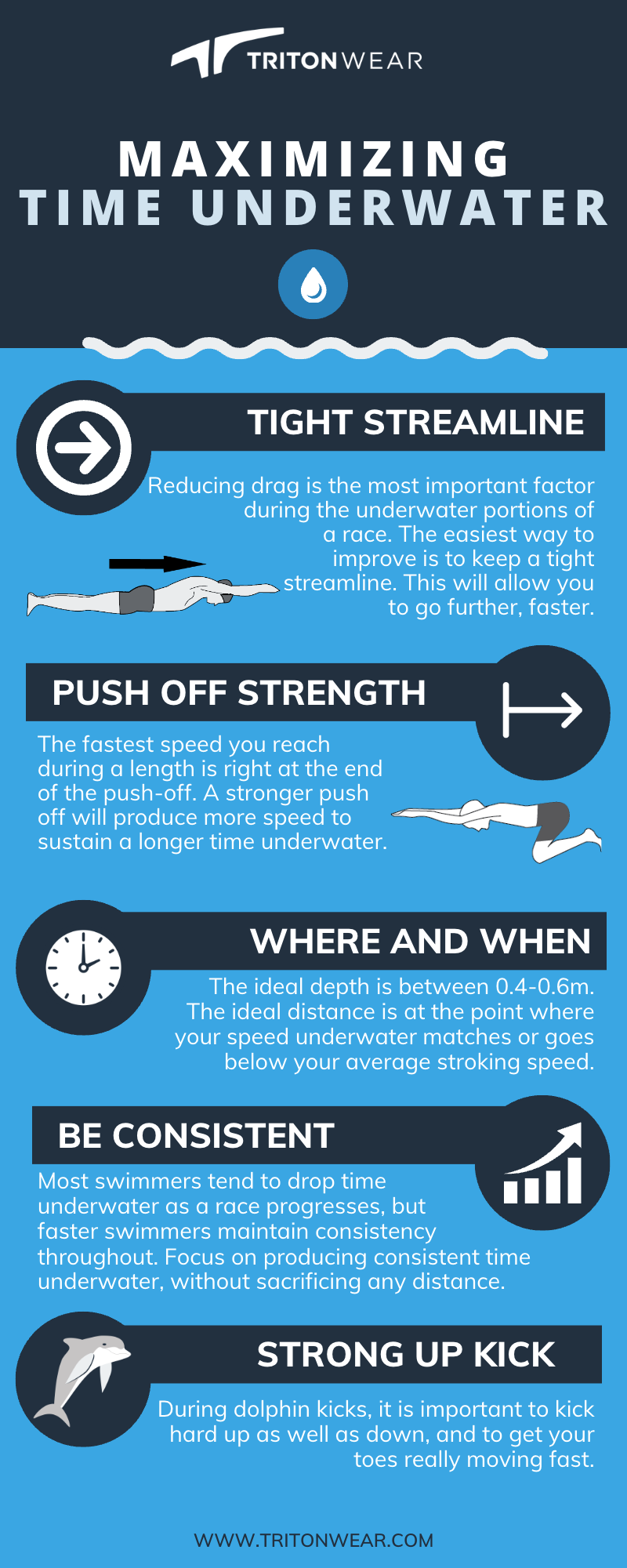 TRITONWEAR

MAXIMIZING TIME UNDERWATER

TIGHT STREAMLINE

Reducing drag is the most important factor during the underwater portions of a race. The easiest way to improve is to keep a tight streamline. This will allow you to go further, faster.

PUSH OFF STRENGTH

The fastest speed you reach during a length is right at the end of the push-off. A stronger push off will produce more speed to sustain a longer time underwater.

WHERE AND WHEN

The ideal depth is between 0.4-0.6m. The ideal distance is at the point where your speed underwater matches or goes below your average stroking speed.

BE CONSISTENT

Most swimmers tend to drop time underwater as a race progresses, but faster swimmers maintain consistency throughout. Focus on producing consistent time underwater, without sacrificing any distance.

STRONG UP KICK

During dolphin kicks, it is important to kick hard up as well as down, and to get your toes really moving fast.

WWW.TRITONWEAR.COM