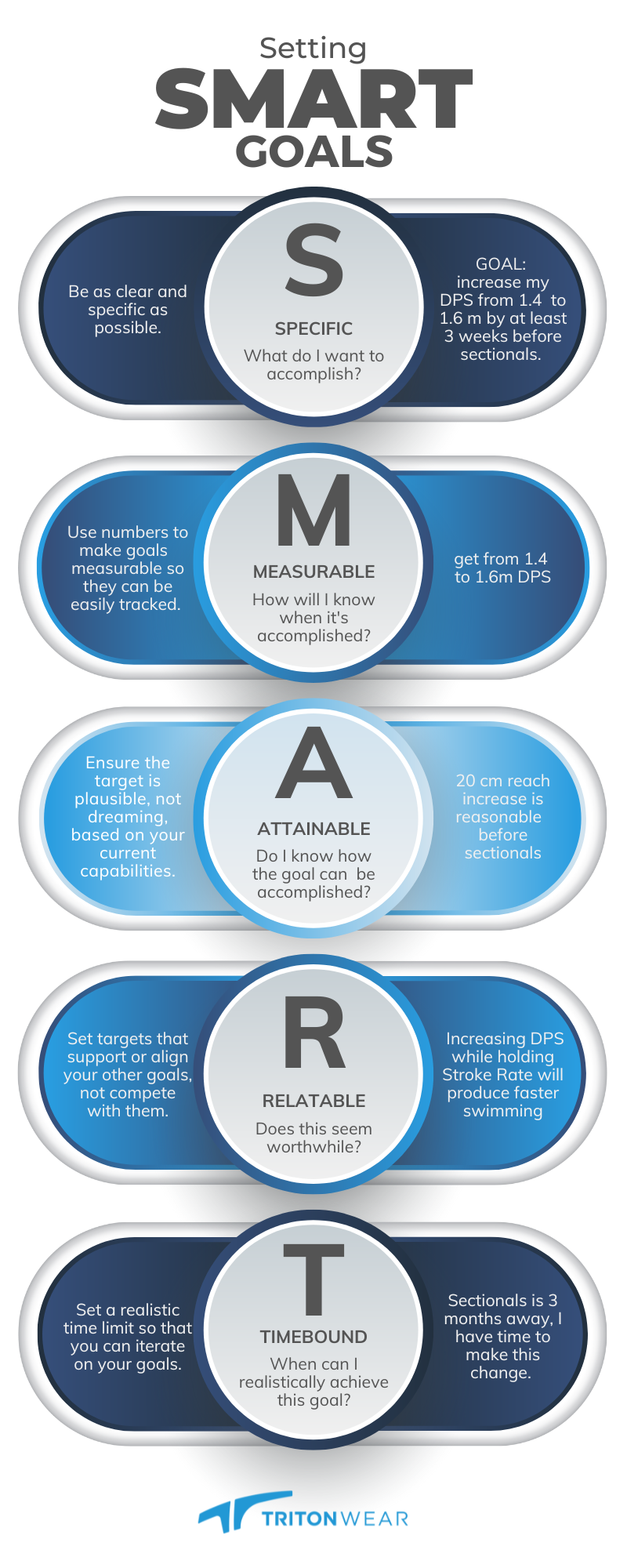 Setting
SMART
GOALS

Be as clear and specific as possible.

S
SPECIFIC
What do I want to accomplish?

GOAL: increase my DPS from 1.4 to 1.6 m by at least 3 weeks before sectionals.

Use numbers to make goals measurable so they can be easily tracked.

M
MEASURABLE
How will I know when it's accomplished?

get from 1.4 to 1.6m DPS

Ensure the target is plausible, not dreaming, based on your current capabilities.

A
ATTAINABLE
Do I know how the goal can be accomplished?

20 cm reach increase is reasonable before sectionals

Set targets that support or align your other goals, not compete with them.

R
RELATABLE
Does this seem worthwhile?

Increasing DPS while holding Stroke Rate will produce faster swimming

Set a realistic time limit so that you can iterate on your goals.

T
TIMEBOUND
When can I realistically achieve this goal?

Sectionals is 3 months away, I have time to make this change.

TRITONWEAR